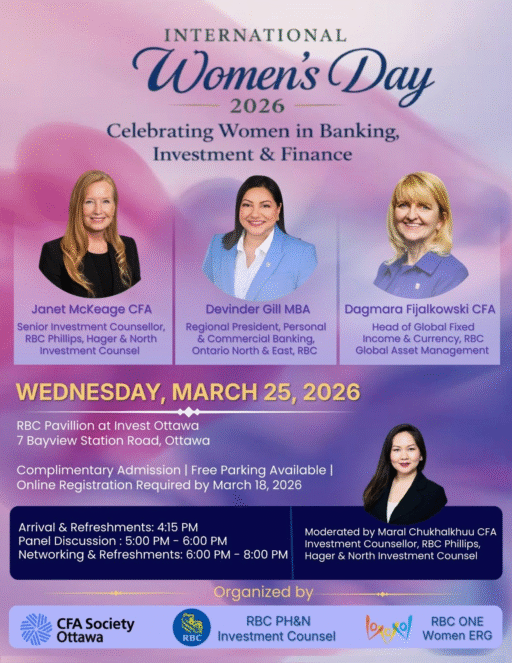 INTERNATIONAL
Women's Day
2026
Celebrating Women in Banking, Investment & Finance

Janet McKeage CFA
Senior Investment Counsellor, RBC Phillips, Hager & North Investment Counsel

Devinder Gill MBA
Regional President, Personal & Commercial Banking, Ontario North & East, RBC

Dagmara Fijalkowski CFA
Head of Global Fixed Income & Currency, RBC Global Asset Management

WEDNESDAY, MARCH 25, 2026

RBC Pavillion at Invest Ottawa
7 Bayview Station Road, Ottawa

Complimentary Admission | Free Parking Available | Online Registration Required by March 18, 2026

Arrival & Refreshments: 4:15 PM
Panel Discussion : 5:00 PM - 6:00 PM
Networking & Refreshments: 6:00 PM - 8:00 PM

Moderated by Maral Chukhalkhuu CFA
Investment Counsellor, RBC Phillips, Hager & North Investment Counsel

Organized by

CFA Society Ottawa

RBC

RBC PH&N Investment Counsel

RBC ONE Women ERG